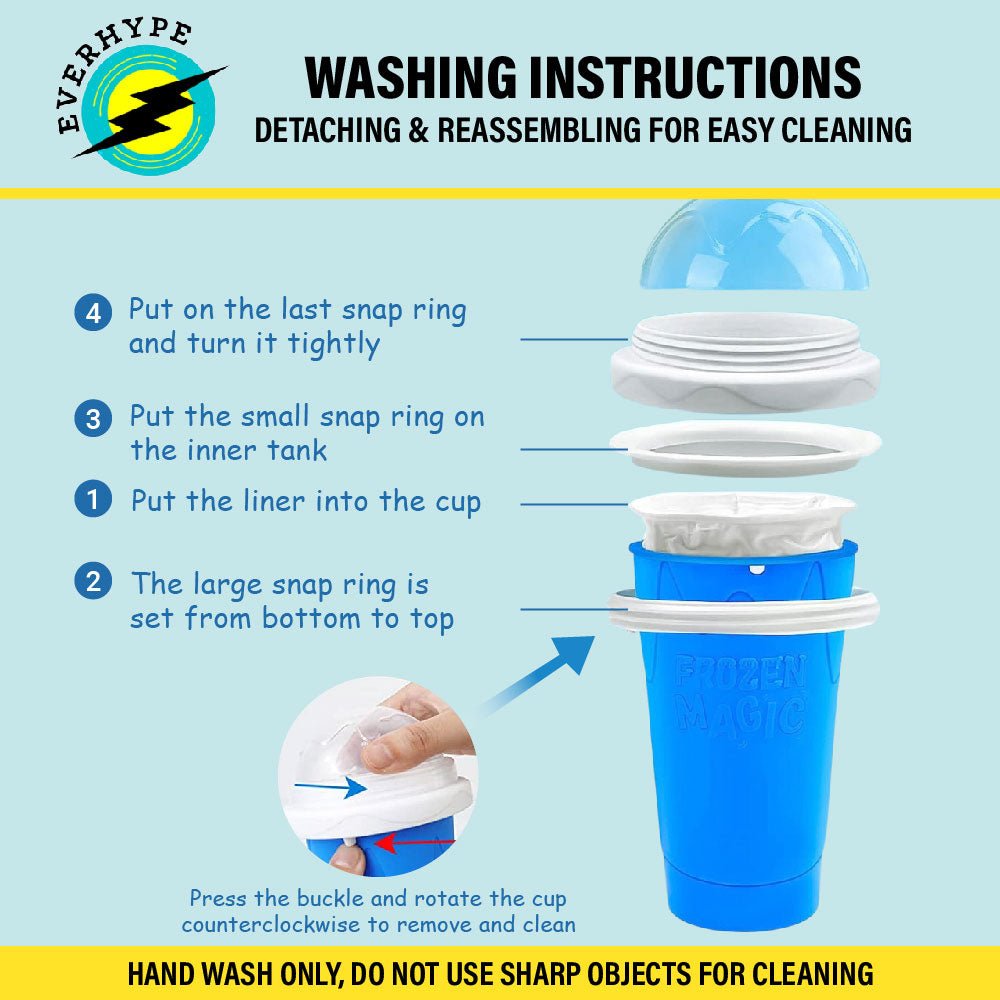 EVERHYPE

WASHING INSTRUCTIONS
DETACHING & REASSEMBLING FOR EASY CLEANING

4 Put on the last snap ring and turn it tightly

3 Put the small snap ring on the inner tank

1 Put the liner into the cup

2 The large snap ring is set from bottom to top

FROZEN MAGIC

Press the buckle and rotate the cup counterclockwise to remove and clean

HAND WASH ONLY, DO NOT USE SHARP OBJECTS FOR CLEANING