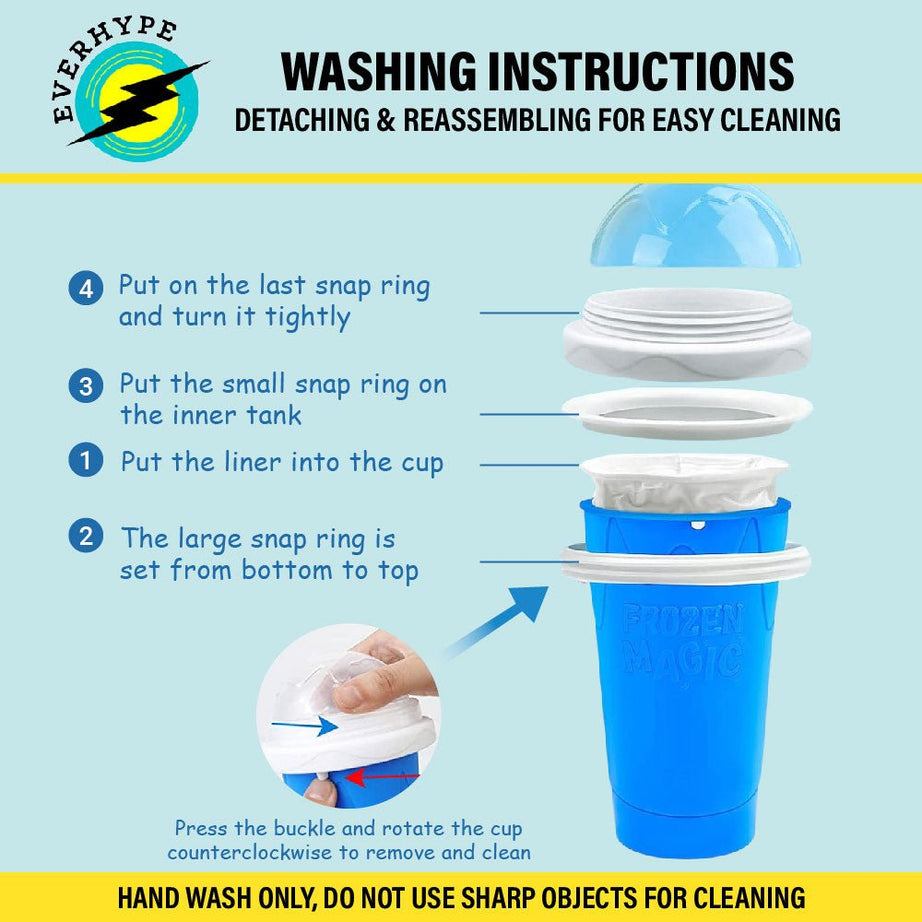 EVERHYPE

WASHING INSTRUCTIONS
DETACHING & REASSEMBLING FOR EASY CLEANING

4 Put on the last snap ring and turn it tightly

3 Put the small snap ring on the inner tank

1 Put the liner into the cup

2 The large snap ring is set from bottom to top

FROZEN MAGIC

Press the buckle and rotate the cup counterclockwise to remove and clean

HAND WASH ONLY, DO NOT USE SHARP OBJECTS FOR CLEANING