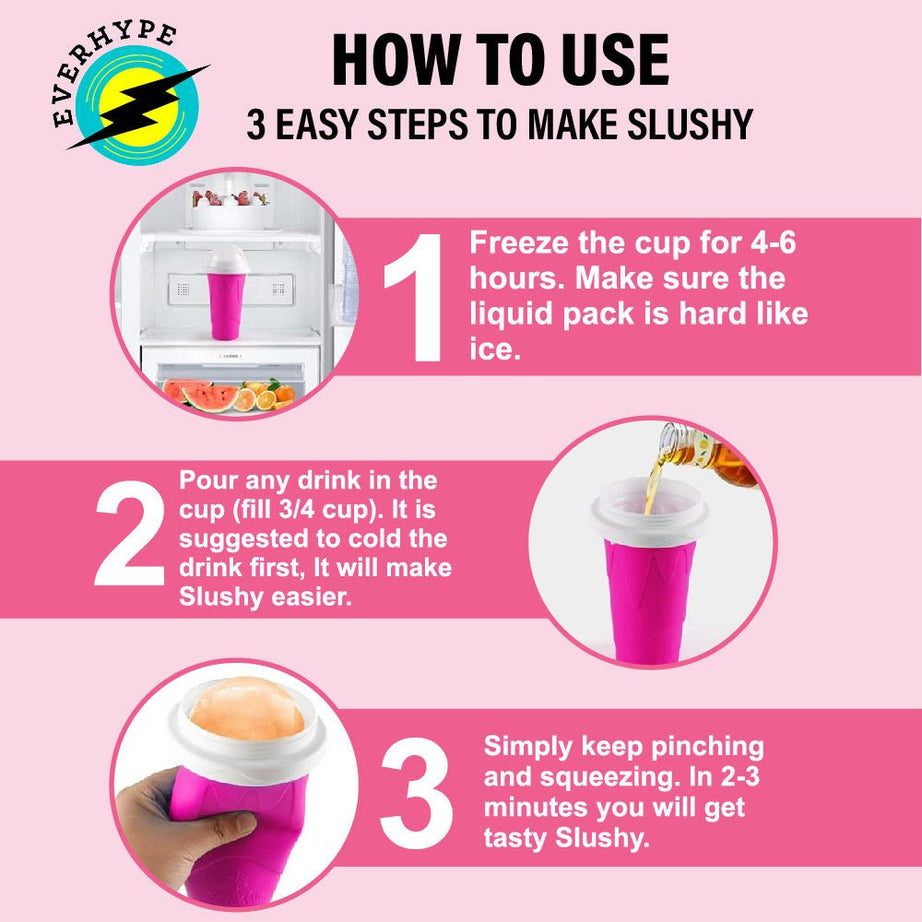 EVERHYPE

HOW TO USE
3 EASY STEPS TO MAKE SLUSHY

1 Freeze the cup for 4-6 hours. Make sure the liquid pack is hard like ice.

2 Pour any drink in the cup (fill 3/4 cup). It is suggested to cold the drink first, It will make Slushy easier.

3 Simply keep pinching and squeezing. In 2-3 minutes you will get tasty Slushy.