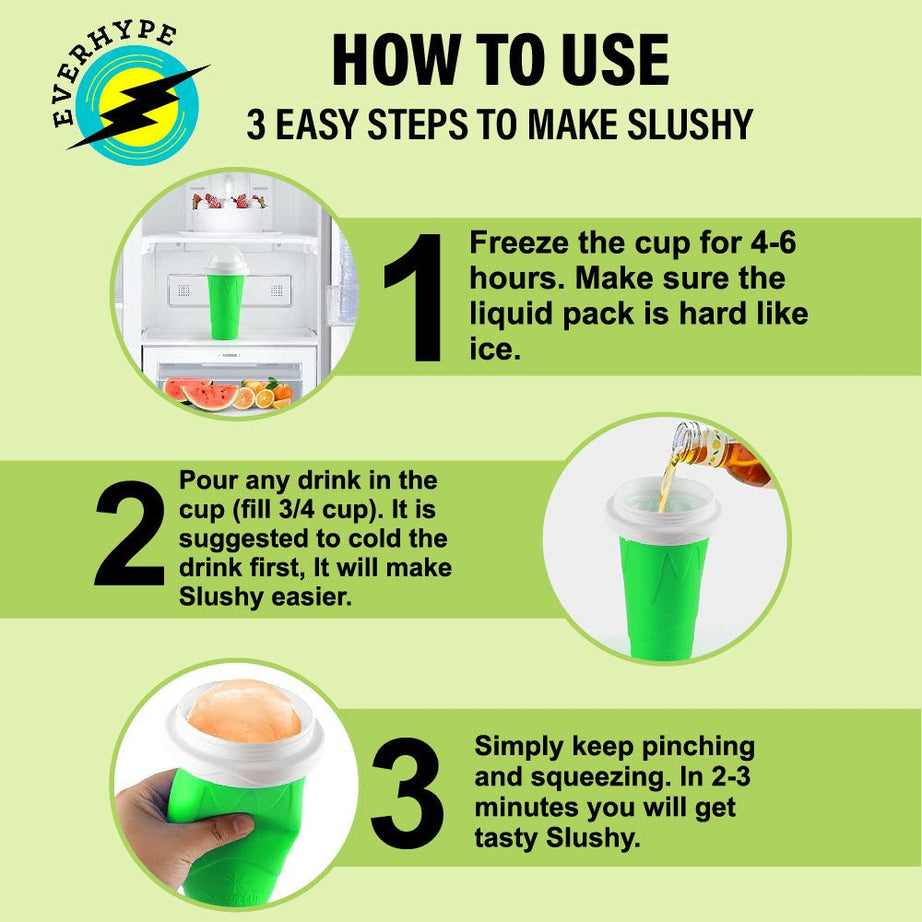 EVERHYPE

HOW TO USE

3 EASY STEPS TO MAKE SLUSHY

1 Freeze the cup for 4-6 hours. Make sure the liquid pack is hard like ice.

2 Pour any drink in the cup (fill 3/4 cup). It is suggested to cold the drink first, It will make Slushy easier.

3 Simply keep pinching and squeezing. In 2-3 minutes you will get tasty Slushy.