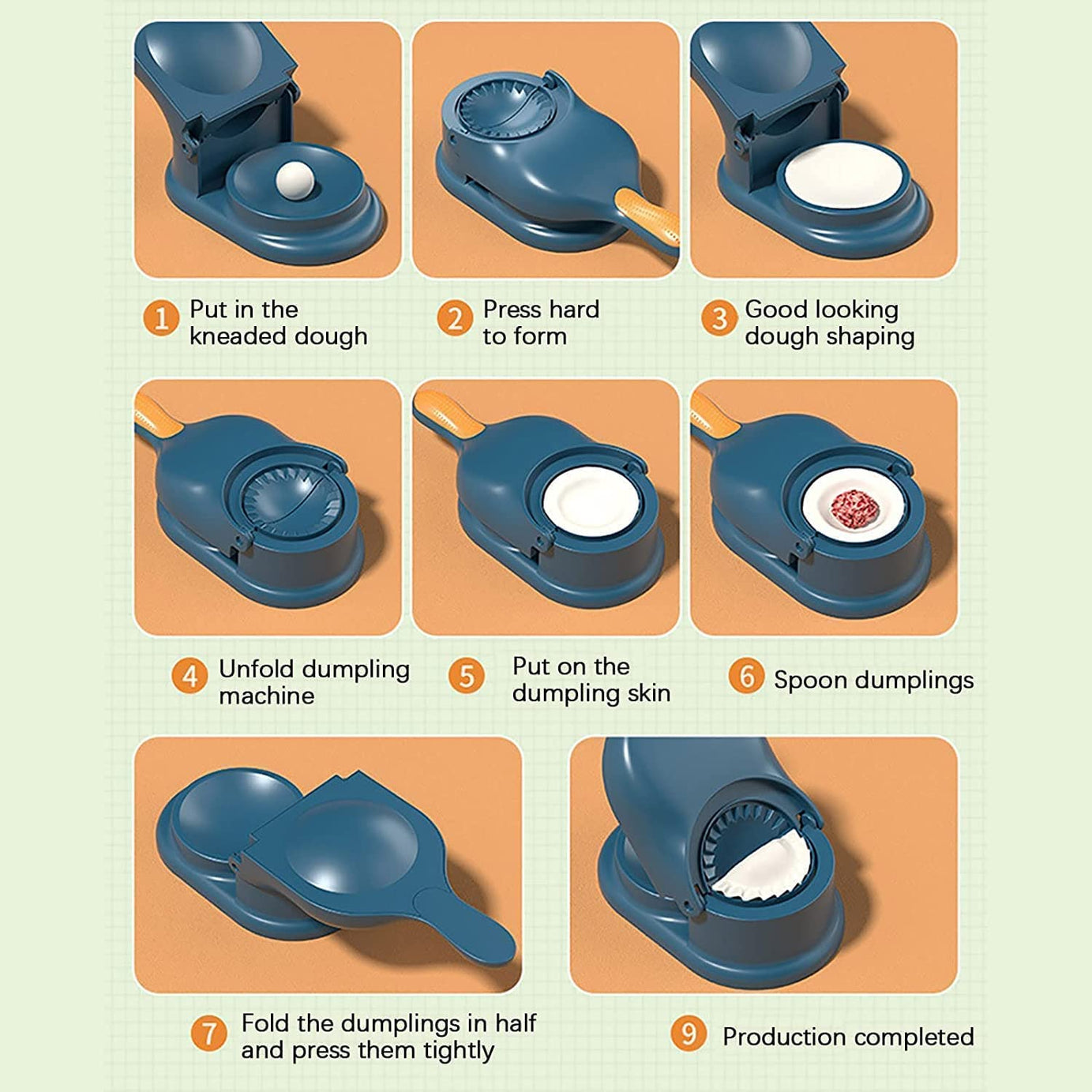 1 Put in the kneaded dough

2 Press hard to form

3 Good looking dough shaping

4 Unfold dumpling machine

5 Put on the dumpling skin

6 Spoon dumplings

7 Fold the dumplings in half and press them tightly

9 Production completed