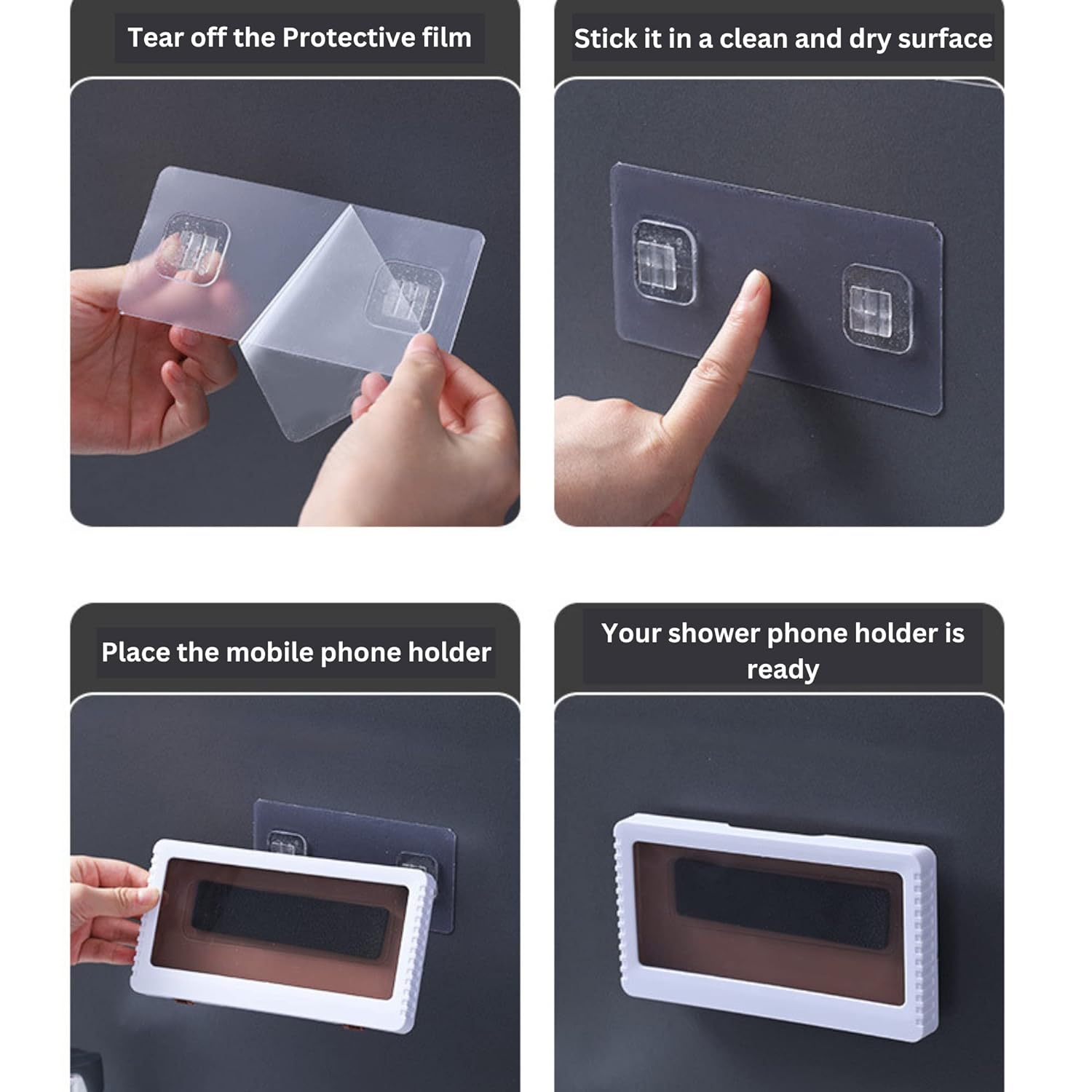 Tear off the Protective film

Stick it in a clean and dry surface

Place the mobile phone holder

Your shower phone holder is ready