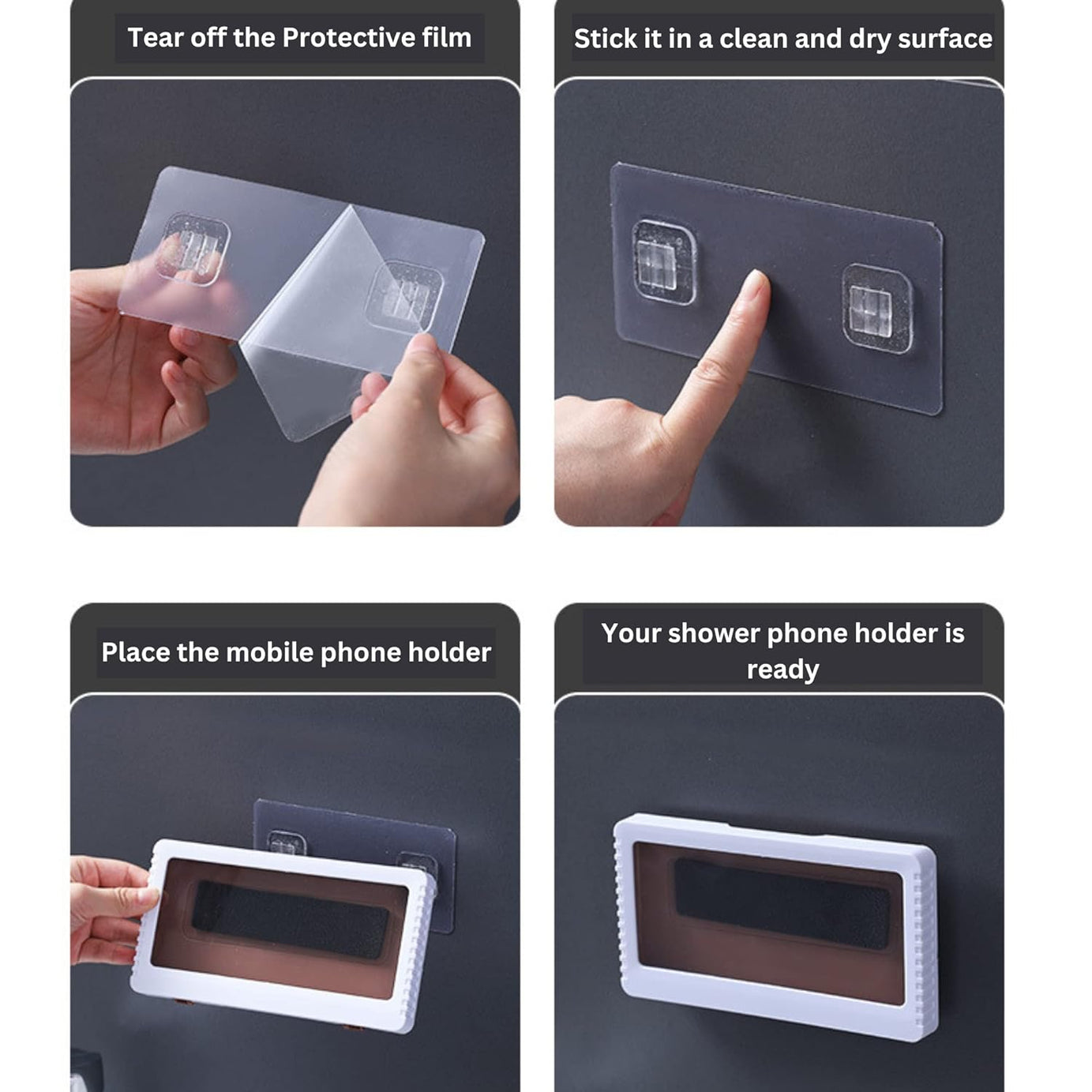 Tear off the Protective film

Stick it in a clean and dry surface

Place the mobile phone holder

Your shower phone holder is ready